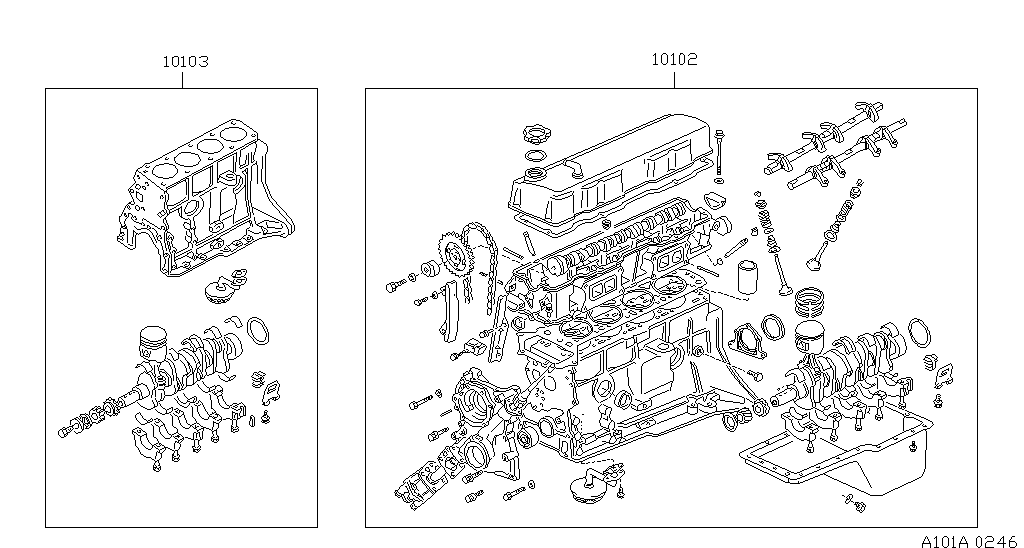 10103

10102

A101A 0246